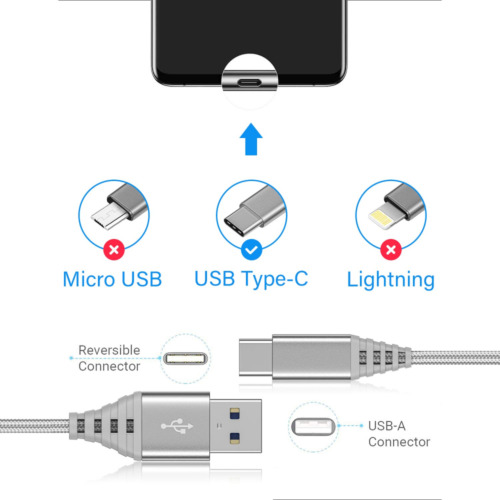 Micro USB

USB Type-C

Lightning

Reversible Connector

USB-A Connector