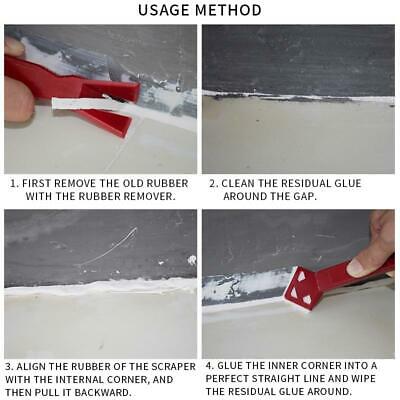 USAGE METHOD

1. FIRST REMOVE THE OLD RUBBER WITH THE RUBBER REMOVER.

2. CLEAN THE RESIDUAL GLUE AROUND THE GAP.

3. ALIGN THE RUBBER OF THE SCRAPER WITH THE INTERNAL CORNER, AND THEN PULL IT BACKWARD.

4. GLUE THE INNER CORNER INTO A PERFECT STRAIGHT LINE AND WIPE THE RESIDUAL GLUE AROUND.