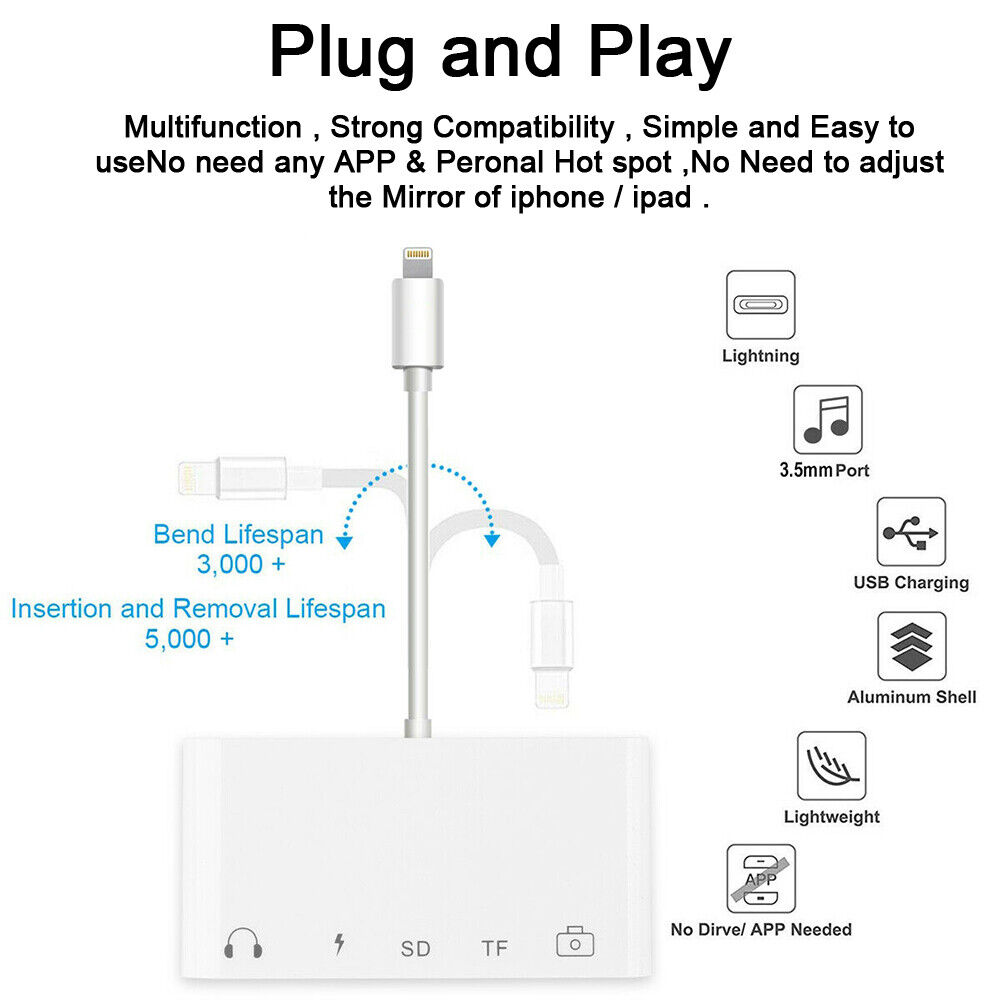 Plug and Play

Multifunction , Strong Compatibility , Simple and Easy to useNo need any APP & Peronal Hot spot ,No Need to adjust the Mirror of iphone / ipad .

Bend Lifespan
3,000 +

Insertion and Removal Lifespan
5,000 +

SD TF

Lightning

3.5mm Port

USB Charging

Aluminum Shell

Lightweight

APP

No Dirve/ APP Needed