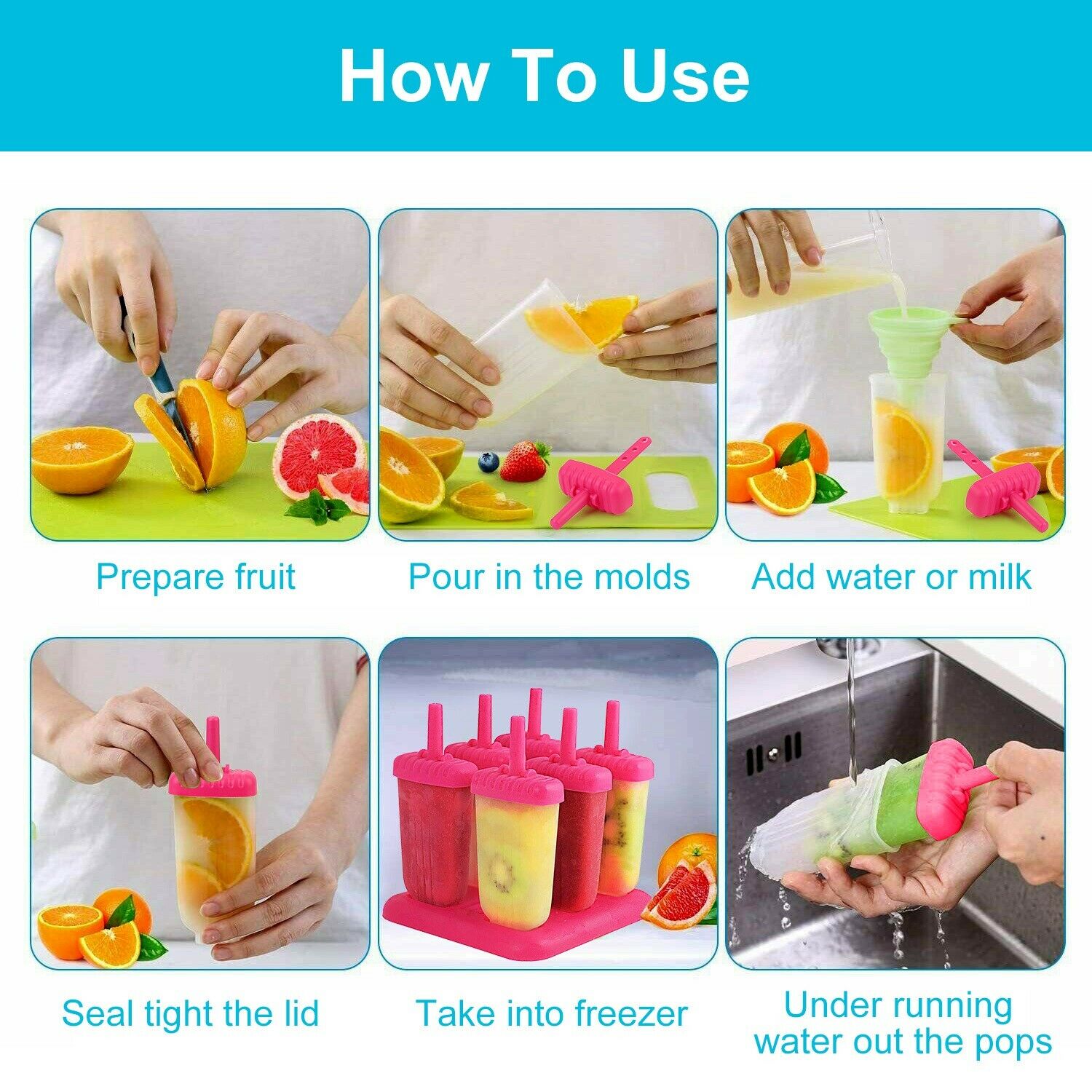 How To Use

Prepare fruit

Pour in the molds

Add water or milk

Seal tight the lid

Take into freezer

Under running water out the pops