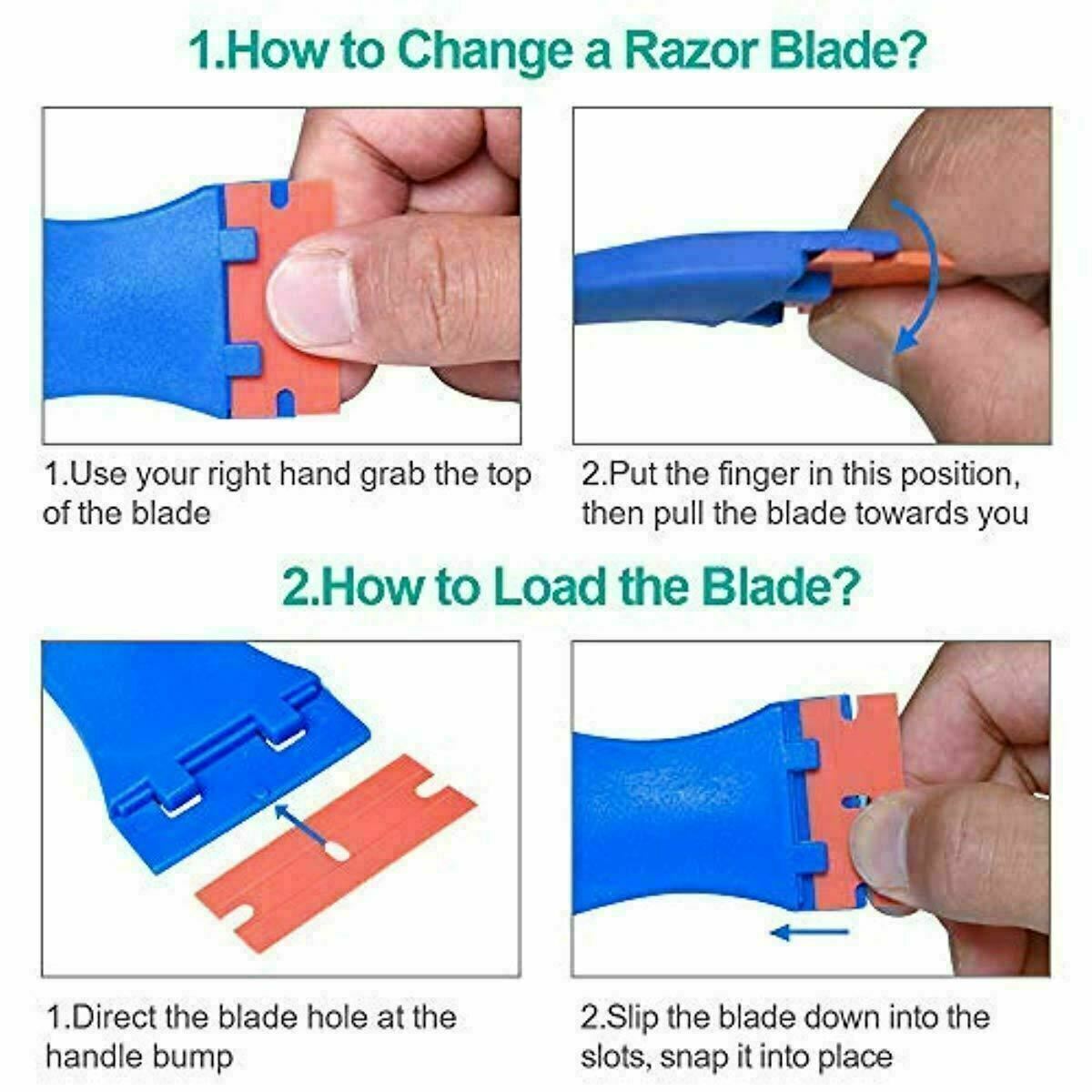 1.How to Change a Razor Blade?

1.Use your right hand grab the top of the blade

2.Put the finger in this position, then pull the blade towards you

2.How to Load the Blade?

1.Direct the blade hole at the handle bump

2.Slip the blade down into the slots, snap it into place