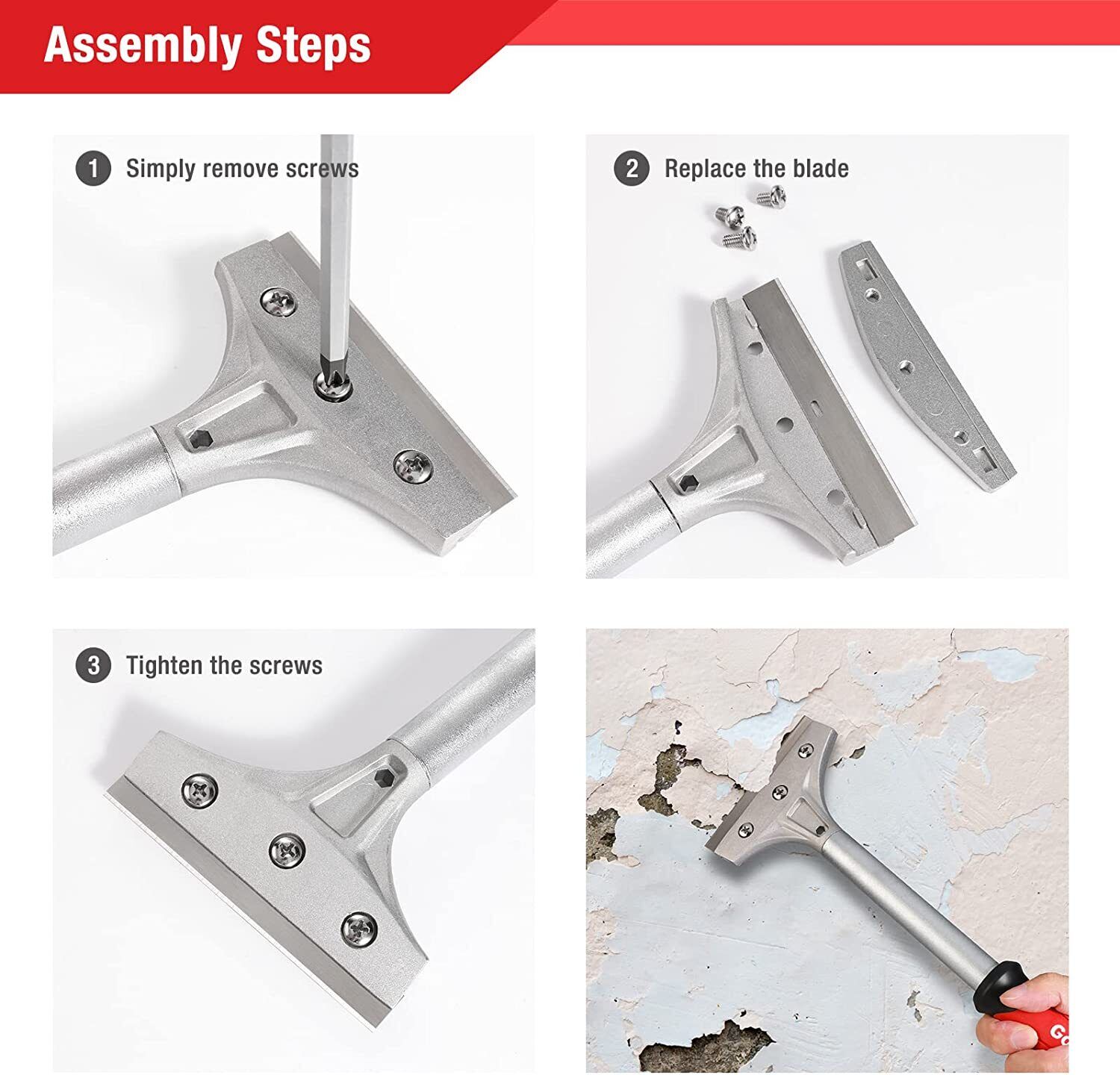 Assembly Steps

1 Simply remove screws

2 Replace the blade

3 Tighten the screws

Go