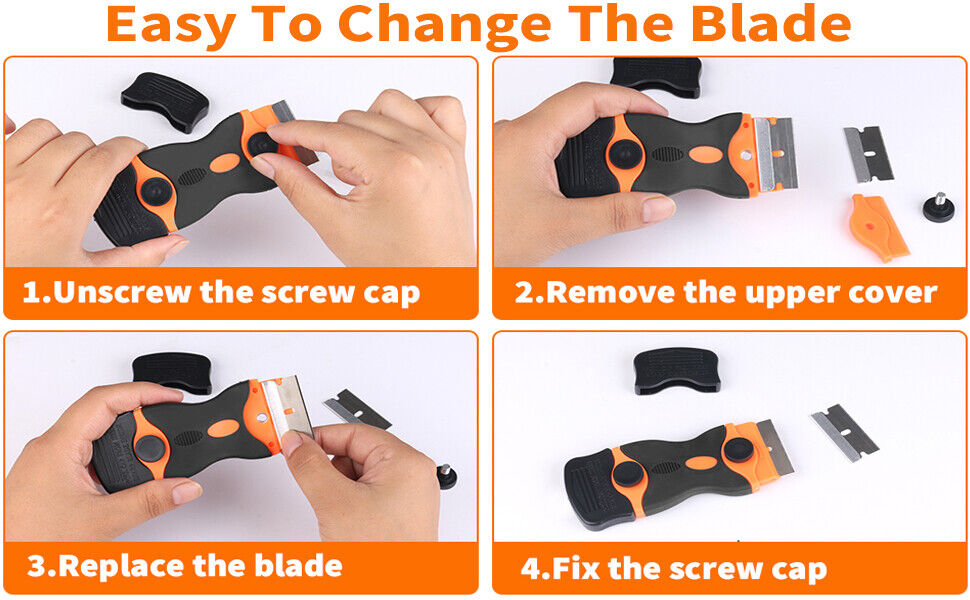 Easy To Change The Blade

1.Unscrew the screw cap

2.Remove the upper cover

3.Replace the blade

4.Fix the screw cap