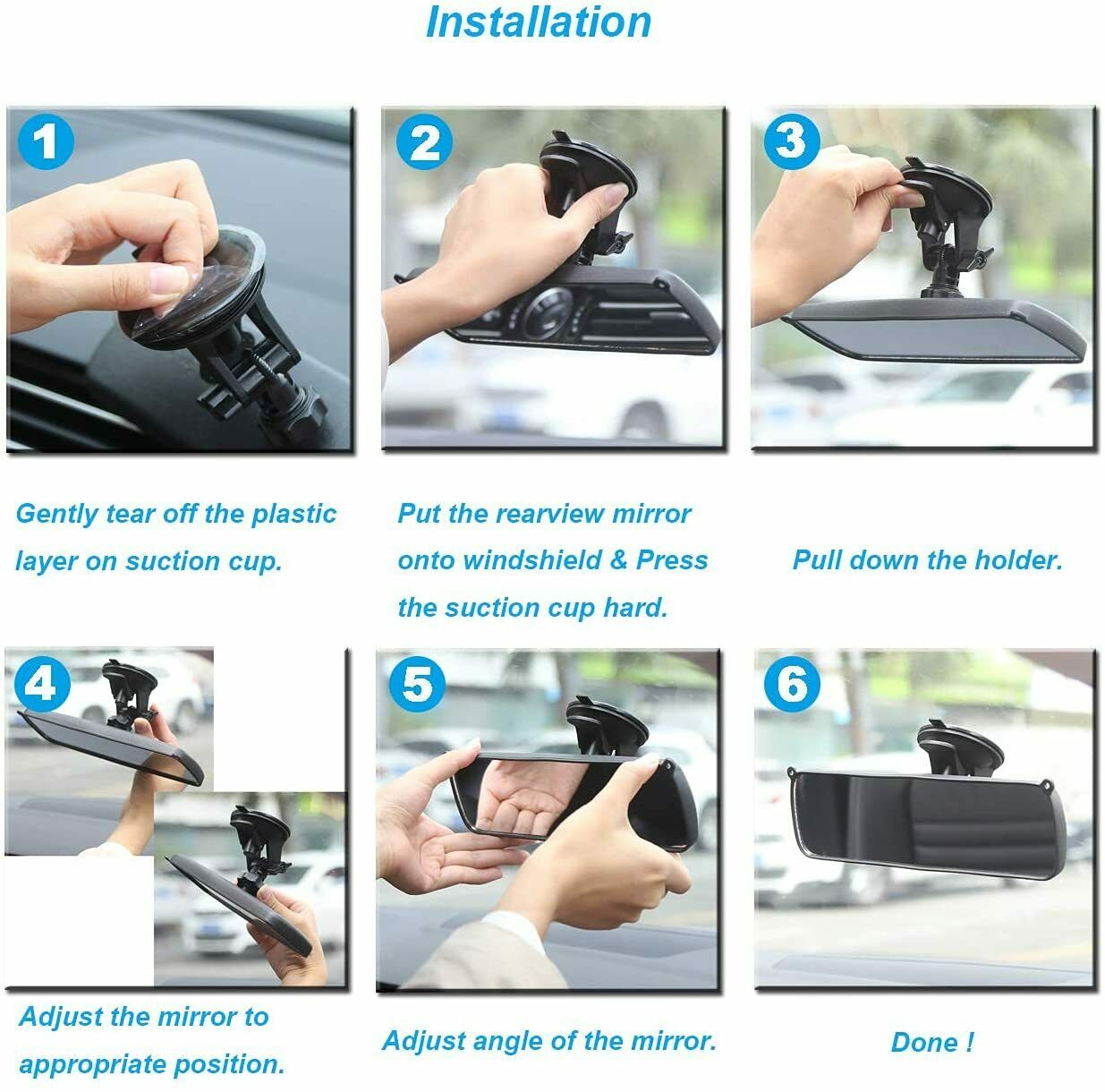 Installation

1

Gently tear off the plastic layer on suction cup.

2

Put the rearview mirror onto windshield & Press the suction cup hard.

3

Pull down the holder.

4

Adjust the mirror to appropriate position.

5

Adjust angle of the mirror.

6

Done !