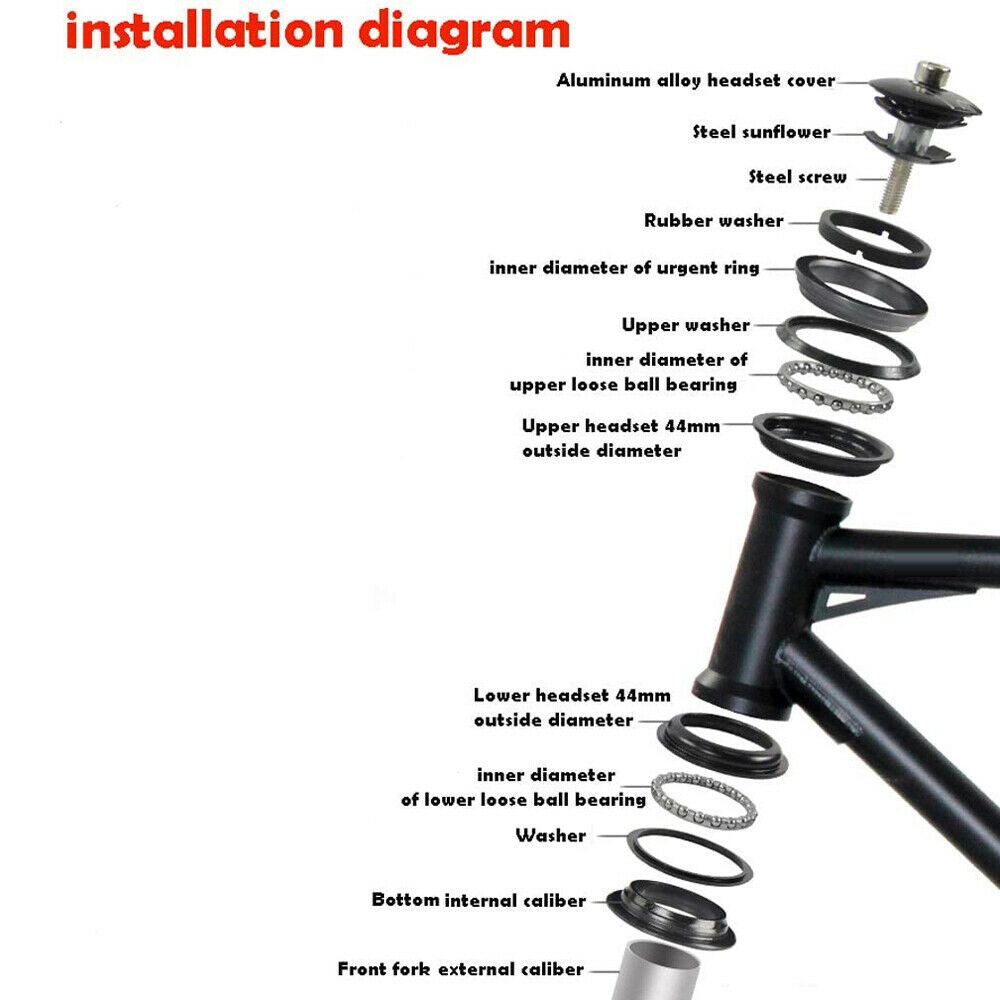 installation diagram

Aluminum alloy headset cover

Steel sunflower

Steel screw

Rubber washer

inner diameter of urgent ring

Upper washer

inner diameter of upper loose ball bearing

Upper headset 44mm outside diameter

Lower headset 44mm outside diameter

inner diameter of lower loose ball bearing

Washer

Bottom internal caliber

Front fork external caliber