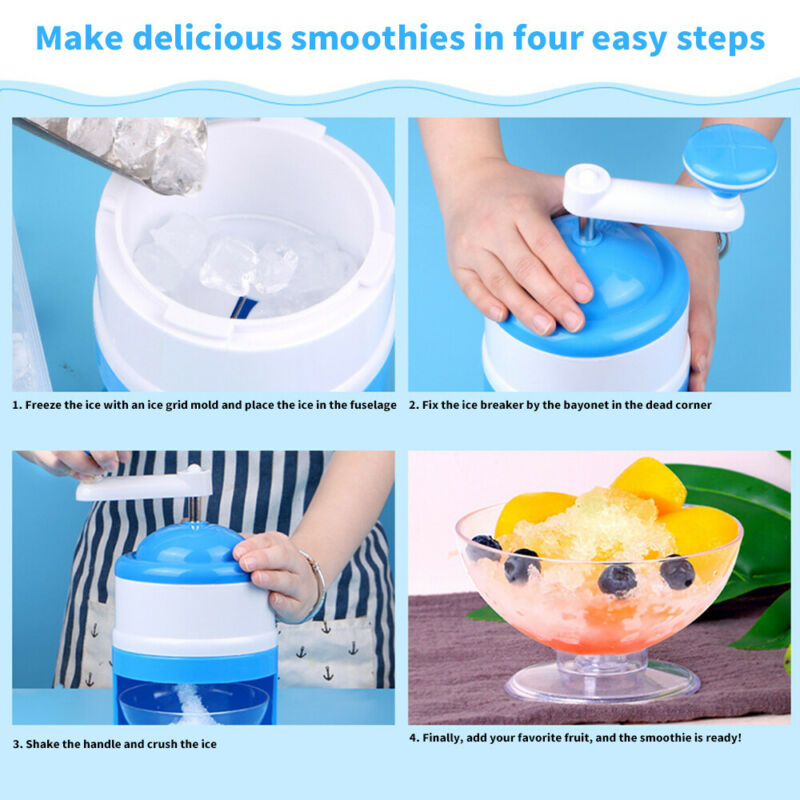 Make delicious smoothies in four easy steps

1. Freeze the ice with an ice grid mold and place the ice in the fuselage

2. Fix the ice breaker by the bayonet in the dead corner

3. Shake the handle and crush the ice

4. Finally, add your favorite fruit, and the smoothie is ready!