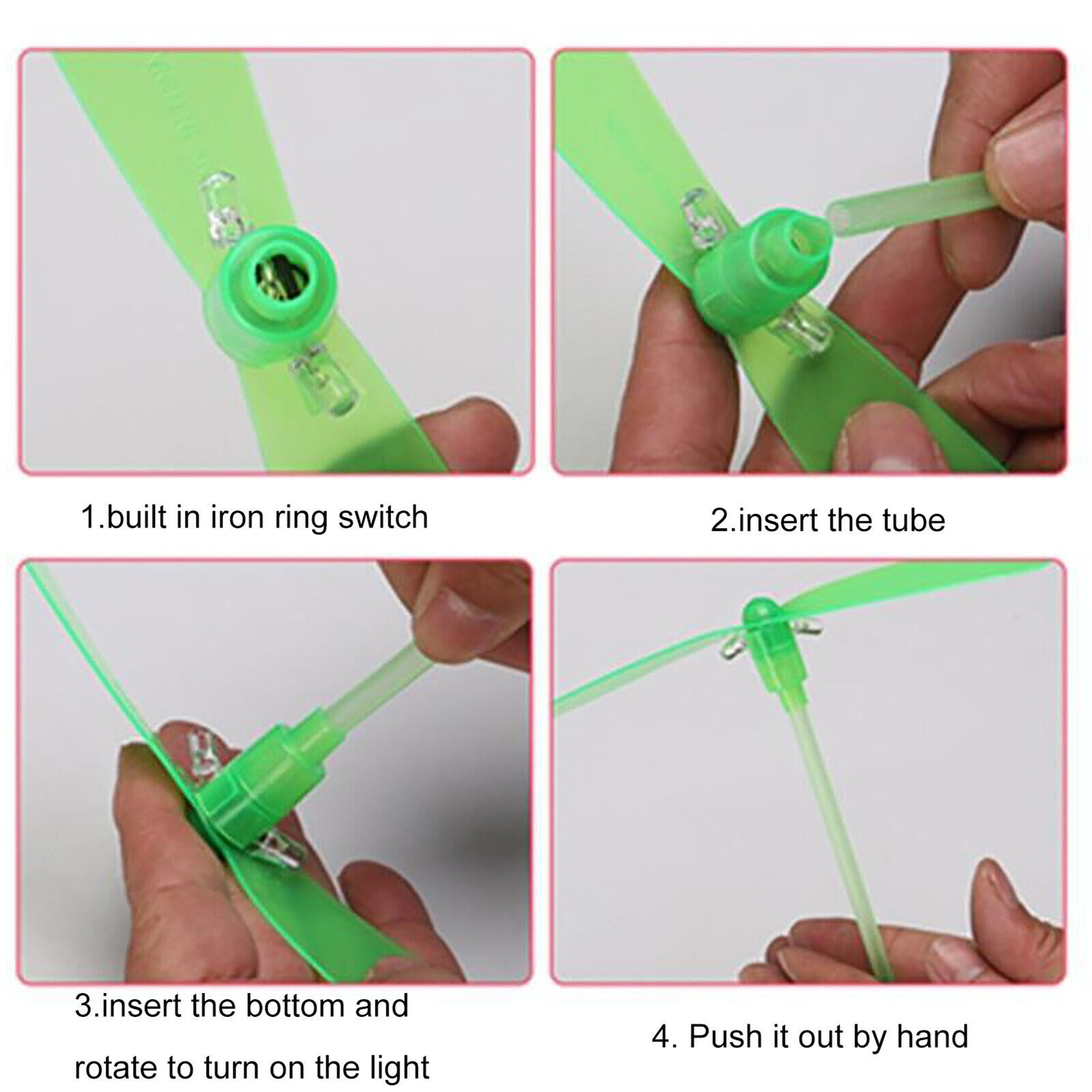 1.built in iron ring switch

2.insert the tube

3.insert the bottom and rotate to turn on the light

4. Push it out by hand