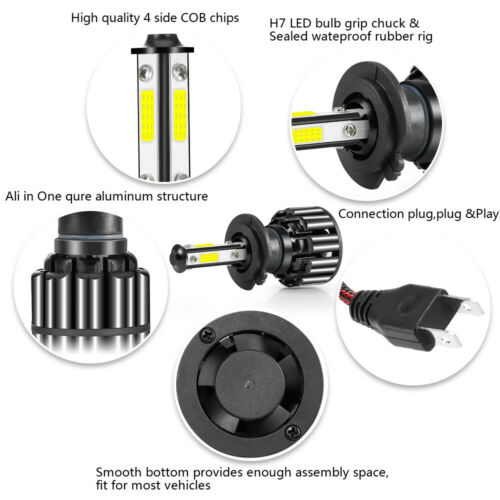 High quality 4 side COB chips

H7 LED bulb grip chuck &
Sealed wateproof rubber rig

Ali in One qure aluminum structure

Connection plug,plug &Play

Smooth bottom provides enough assembly space,
fit for most vehicles