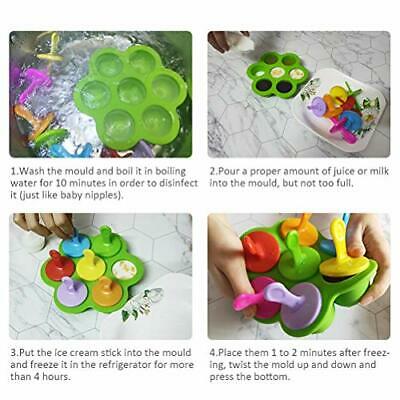 1.Wash the mould and boil it in boiling water for 10 minutes in order to disinfect it (just like baby nipples).

2.Pour a proper amount of juice or milk into the mould, but not too full.

3.Put the ice cream stick into the mould and freeze it in the refrigerator for more than 4 hours.

4.Place them 1 to 2 minutes after freezing, twist the mold up and down and press the bottom.