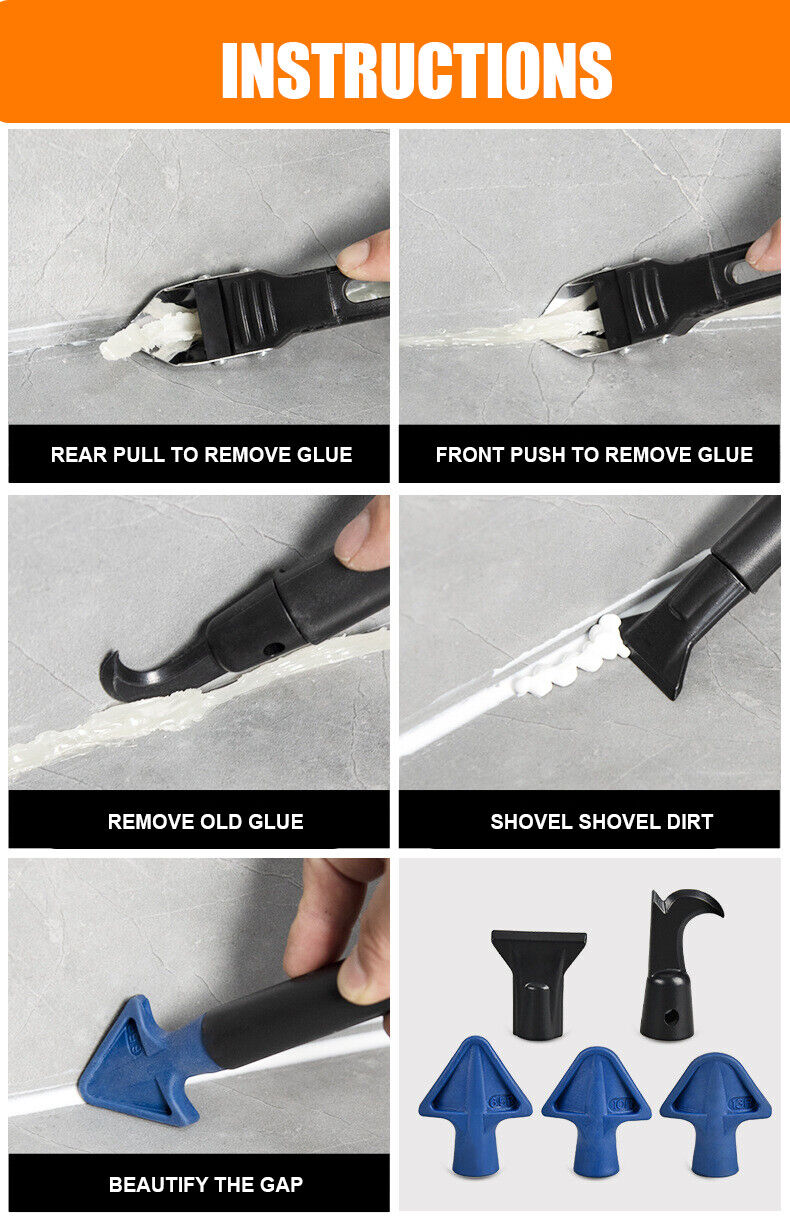 INSTRUCTIONS

REAR PULL TO REMOVE GLUE

FRONT PUSH TO REMOVE GLUE

REMOVE OLD GLUE

SHOVEL SHOVEL DIRT

BEAUTIFY THE GAP