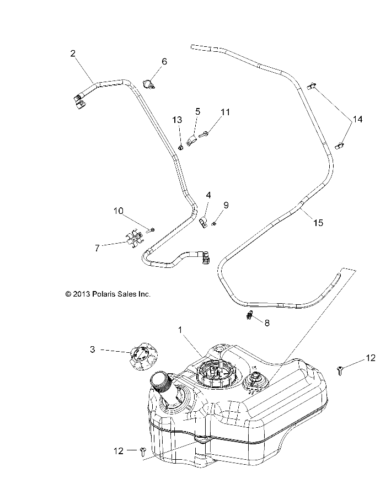 2
6
13
5
11
14
4
9
10
15
7
© 2013 Polaris Sales Inc.
8
1
3
12
12