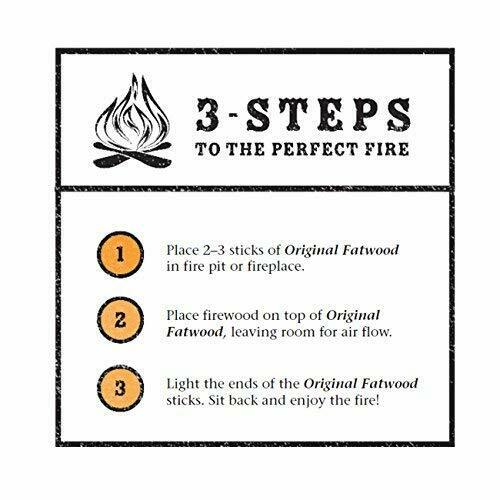 3-STEPS
TO THE PERFECT FIRE

1 Place 2–3 sticks of Original Fatwood in fire pit or fireplace.

2 Place firewood on top of Original Fatwood, leaving room for air flow.

3 Light the ends of the Original Fatwood sticks. Sit back and enjoy the fire!