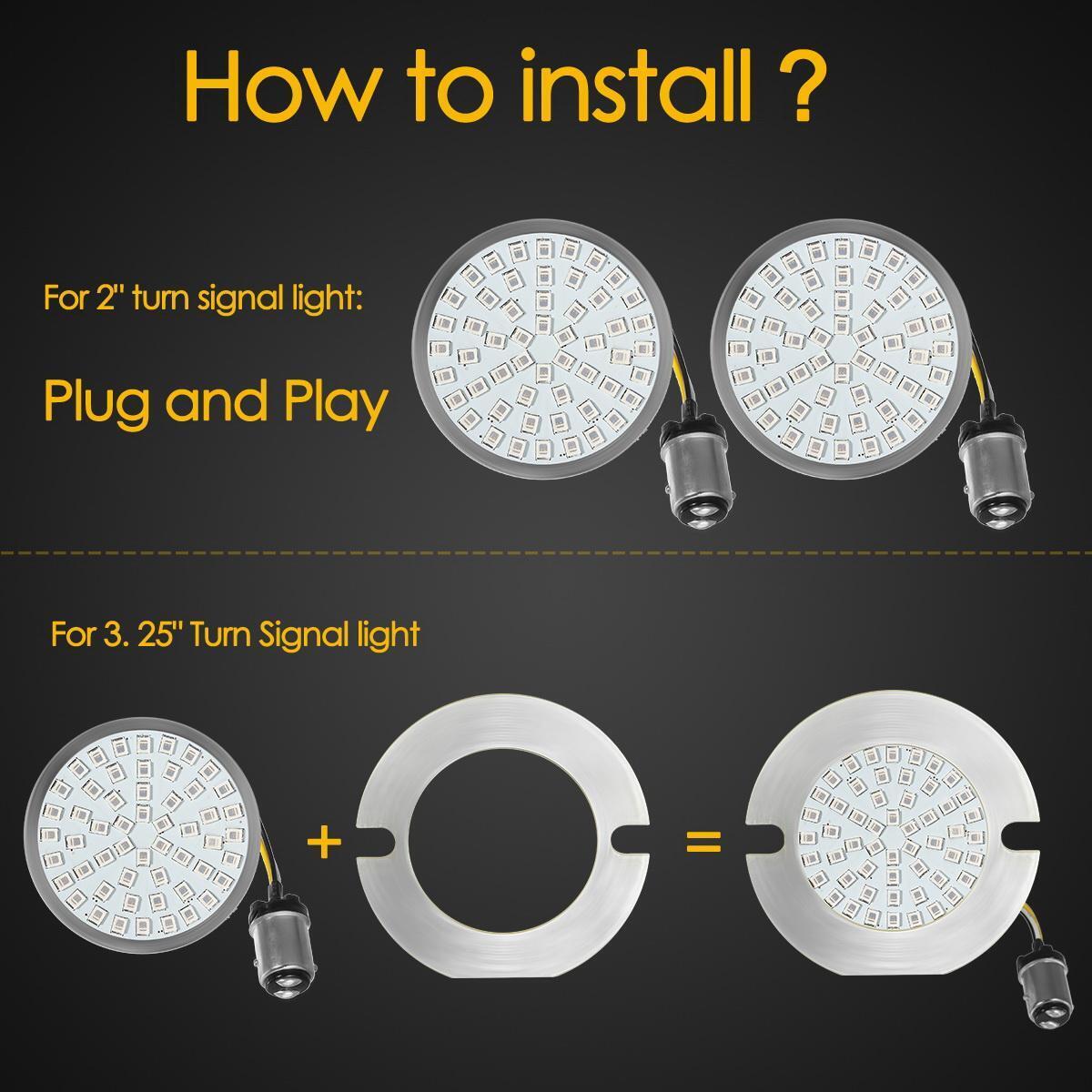 How to install ?

For 2" turn signal light:

Plug and Play

For 3. 25" Turn Signal light

+

=