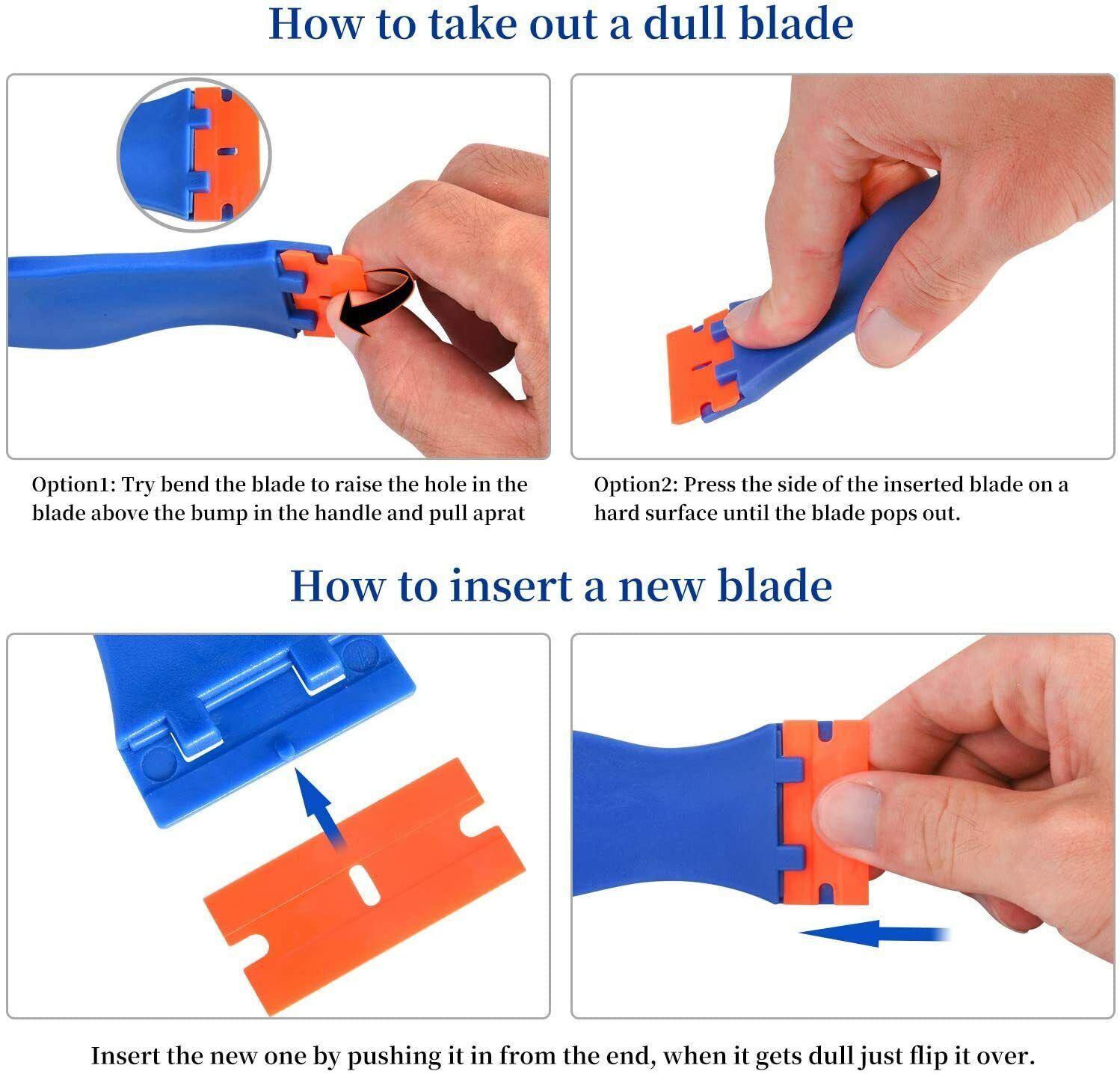 How to take out a dull blade

Option1: Try bend the blade to raise the hole in the blade above the bump in the handle and pull aprat

Option2: Press the side of the inserted blade on a hard surface until the blade pops out.

How to insert a new blade

Insert the new one by pushing it in from the end, when it gets dull just flip it over.