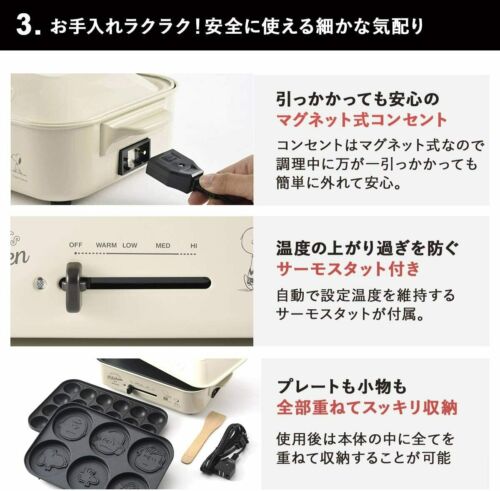 3. お手入れラクラク！安全に使える細かな気配り

引っかかっても安心の
マグネット式コンセント

コンセントはマグネット式なので調理中に万が一引っかかっても簡単に外れて安心。

OFF WARM LOW MED HI

温度の上がり過ぎを防ぐ
サーモスタット付き

自動で設定温度を維持するサーモスタットが付属。

プレートも小物も
全部重ねてスッキリ収納

使用後は本体の中に全てを重ねて収納することが可能