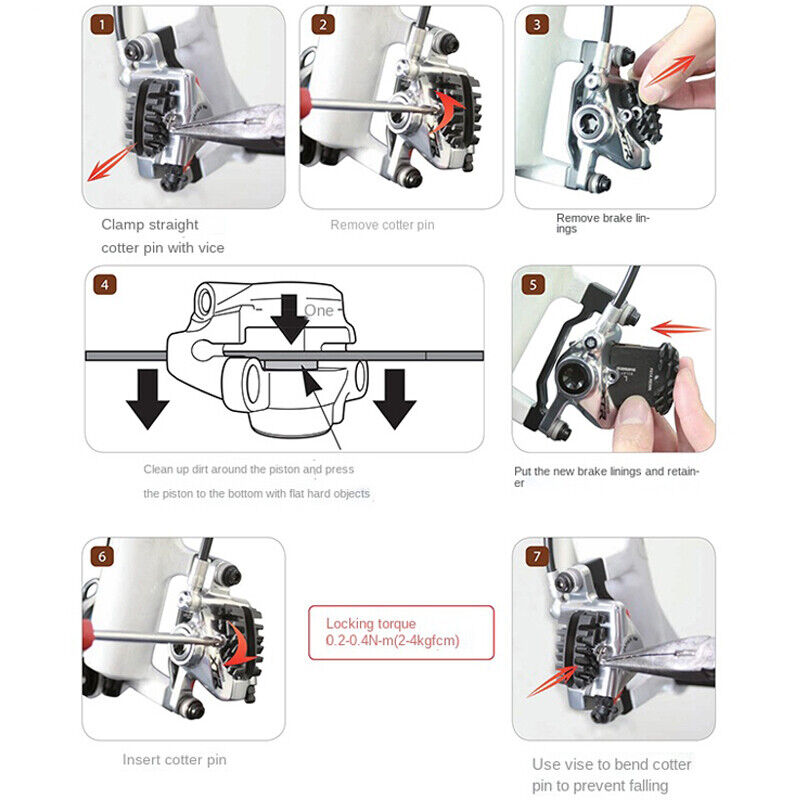 1

Clamp straight cotter pin with vice

2

Remove cotter pin

3

Remove brake linings

4

One

Clean up dirt around the piston and press the piston to the bottom with flat hard objects

5

Put the new brake linings and retainer

6

Insert cotter pin

Locking torque 0.2-0.4N-m(2-4kgfcm)

7

Use vise to bend cotter pin to prevent falling