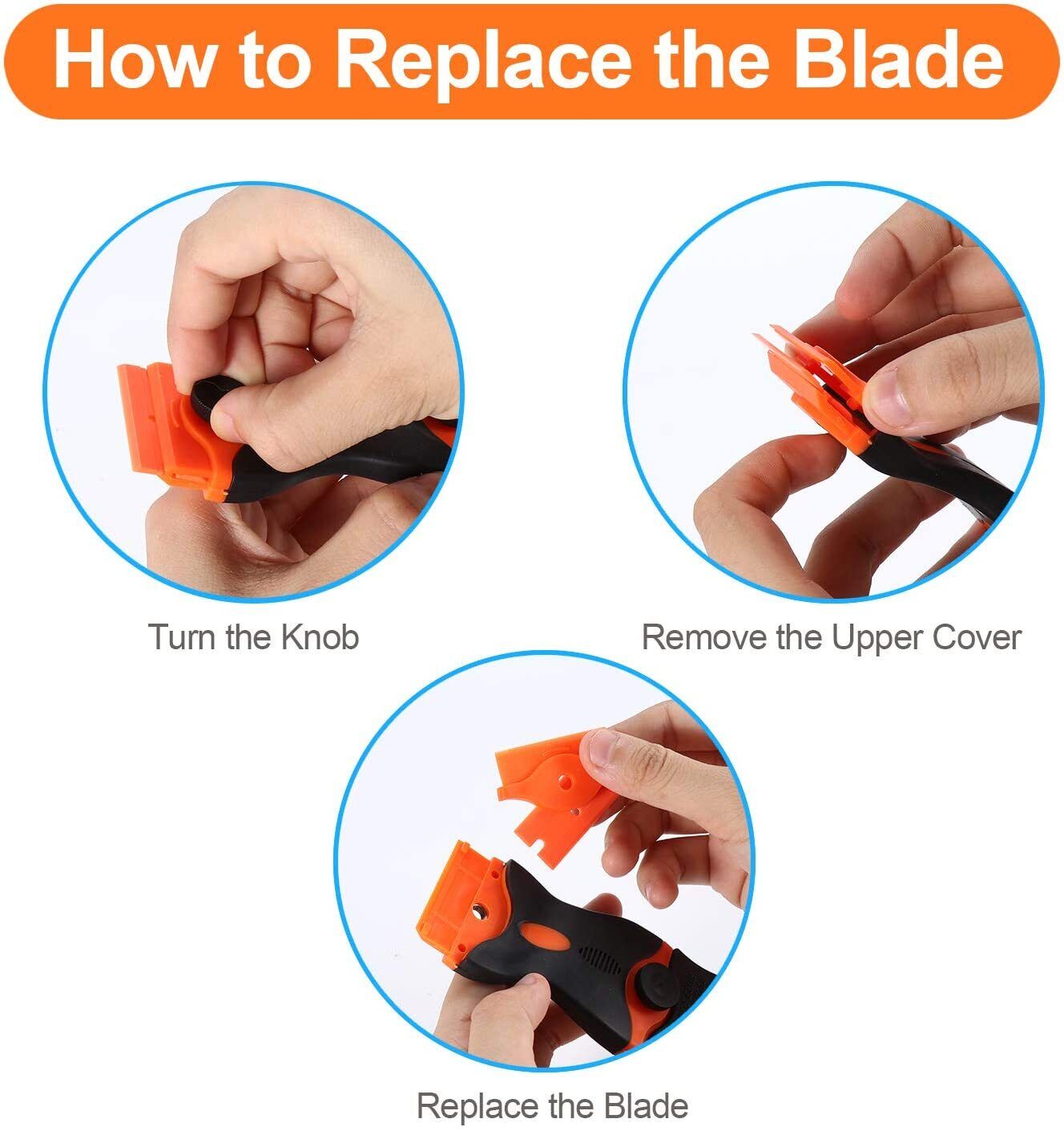 How to Replace the Blade

Turn the Knob

Remove the Upper Cover

Replace the Blade