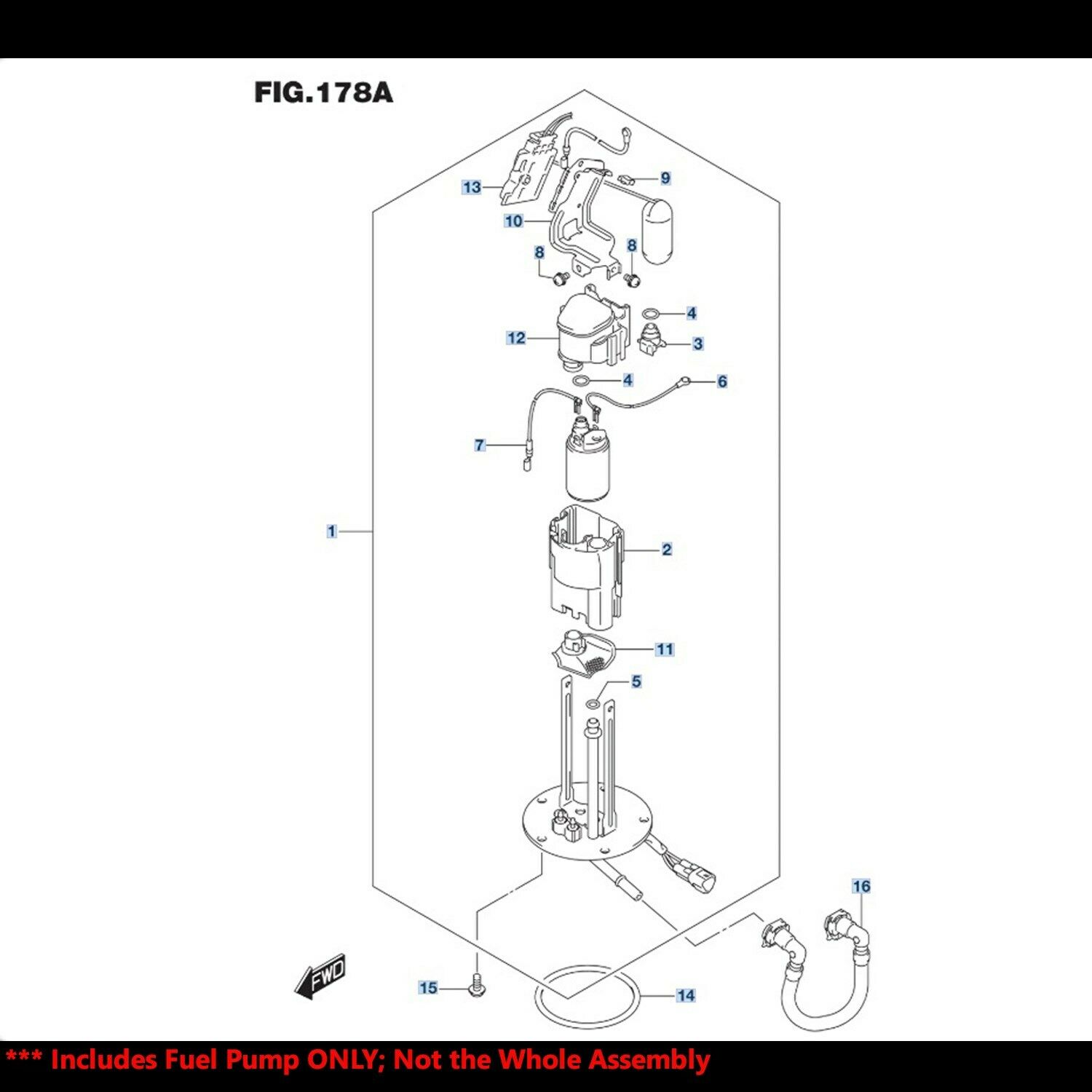 FIG.178A

13
9
10
8
8
4
12
3
4
6
7
1
2
11
5
16
FWD
15
14

*** Includes Fuel Pump ONLY; Not the Whole Assembly