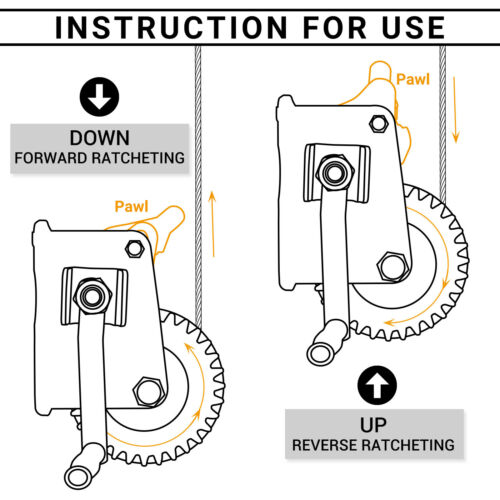 INSTRUCTION FOR USE

DOWN
FORWARD RATCHETING

Pawl

Pawl

UP
REVERSE RATCHETING