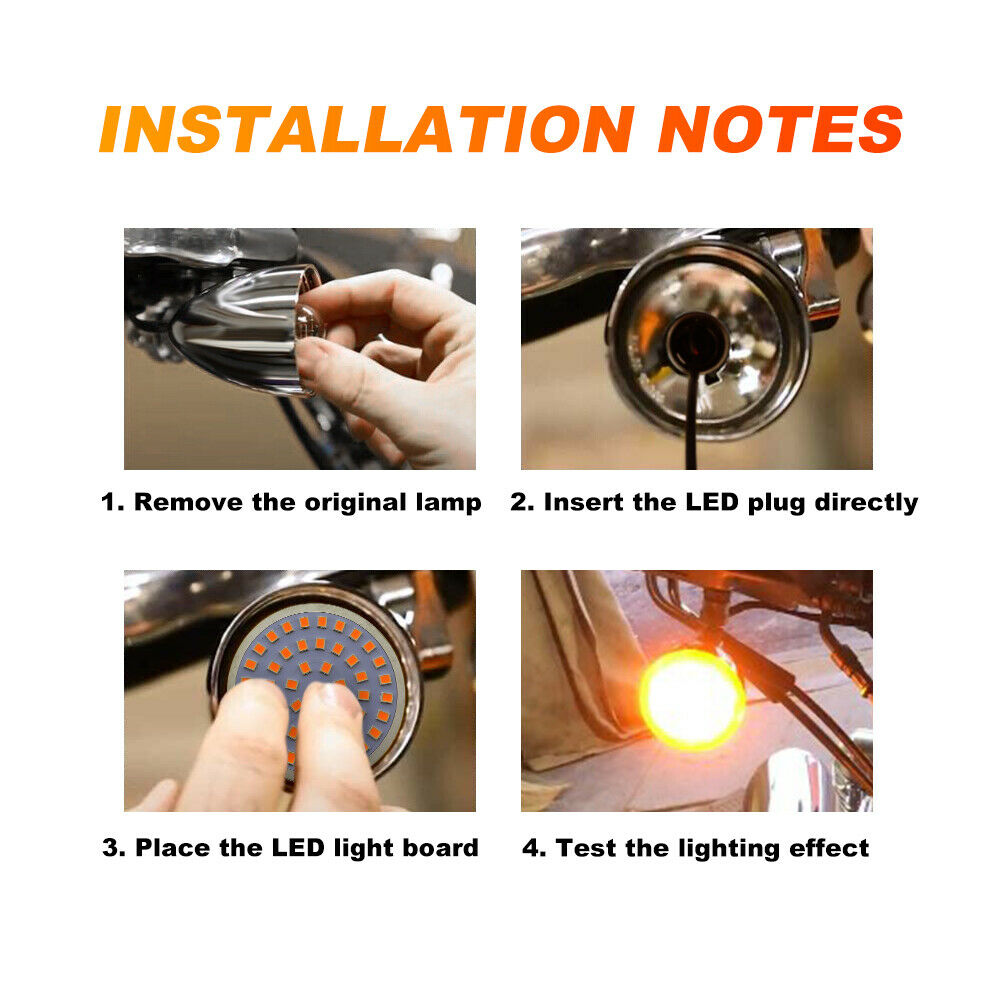 INSTALLATION NOTES

1. Remove the original lamp

2. Insert the LED plug directly

3. Place the LED light board

4. Test the lighting effect