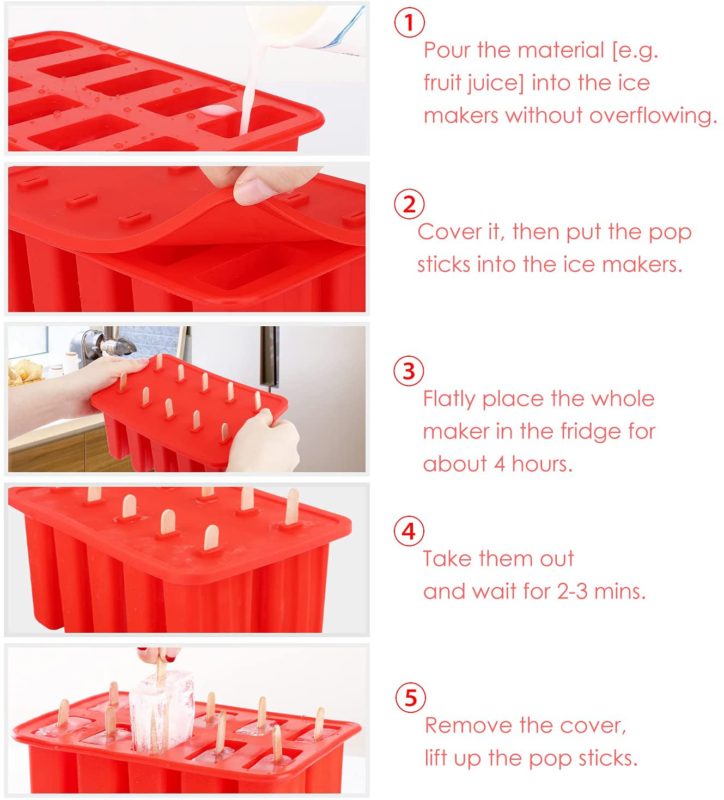 1
Pour the material [e.g. fruit juice] into the ice makers without overflowing.

2
Cover it, then put the pop sticks into the ice makers.

3
Flatly place the whole maker in the fridge for about 4 hours.

4
Take them out and wait for 2-3 mins.

5
Remove the cover, lift up the pop sticks.