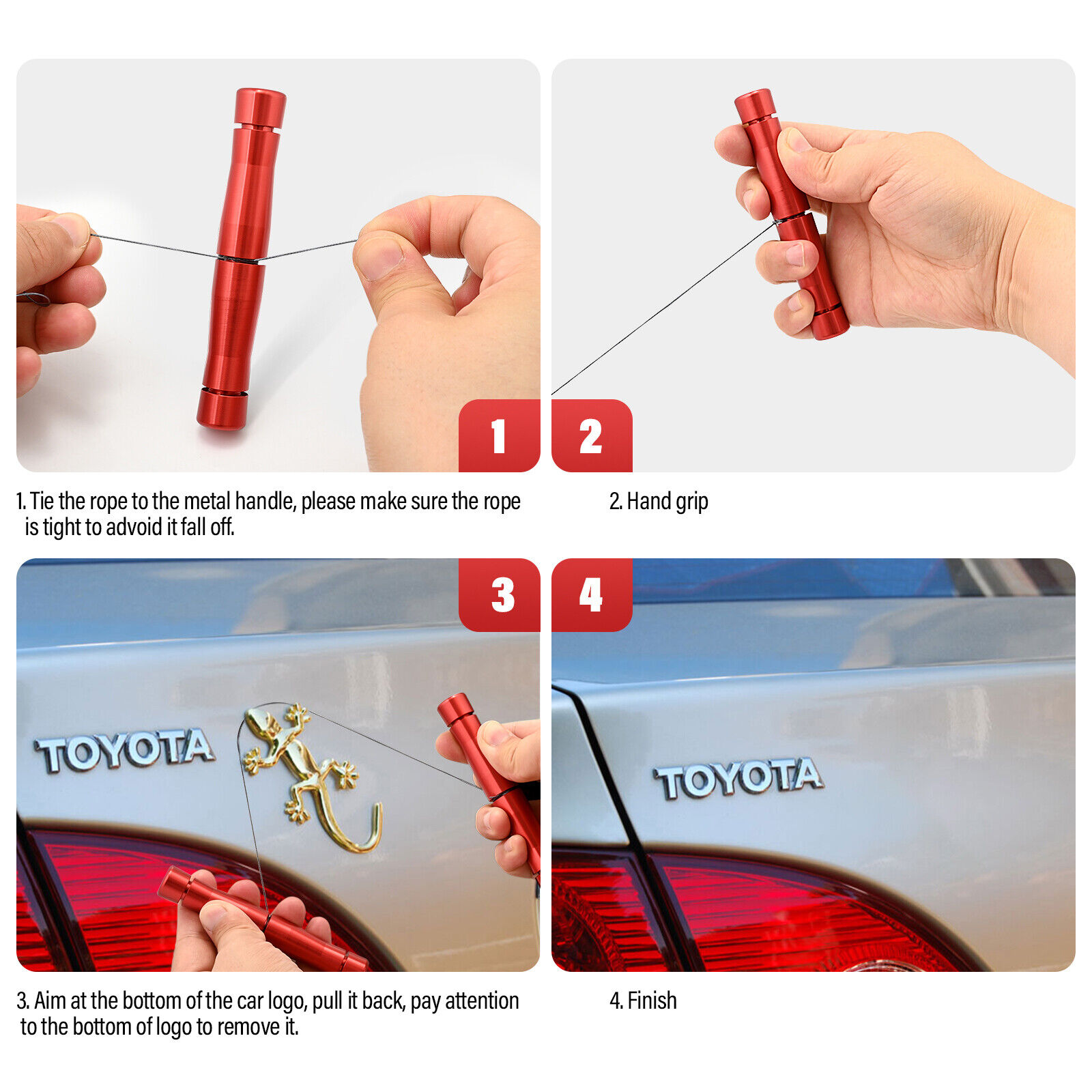 1

2

1. Tie the rope to the metal handle, please make sure the rope is tight to advoid it fall off.

2. Hand grip

3

4

TOYOTA

TOYOTA

3. Aim at the bottom of the car logo, pull it back, pay attention to the bottom of logo to remove it.

4. Finish