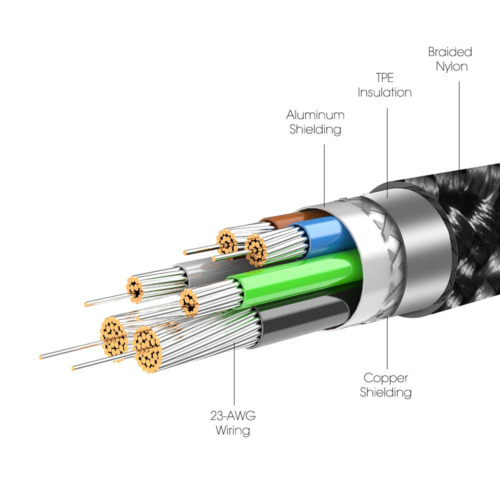 Braided Nylon

TPE Insulation

Aluminum Shielding

Copper Shielding

23-AWG Wiring