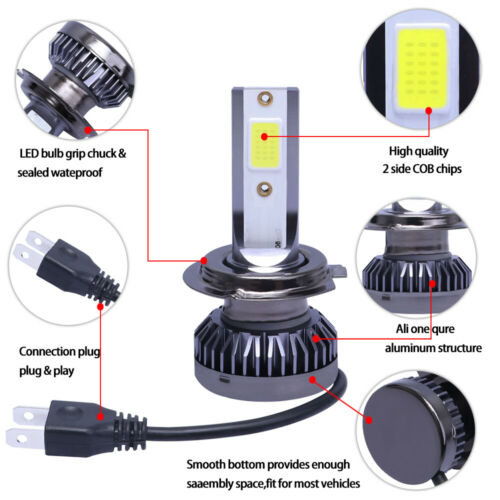 LED bulb grip chuck & sealed wateproof

High quality 2 side COB chips

Connection plug plug & play

Ali one qure aluminum structure

Smooth bottom provides enough saaembly space,fit for most vehicles