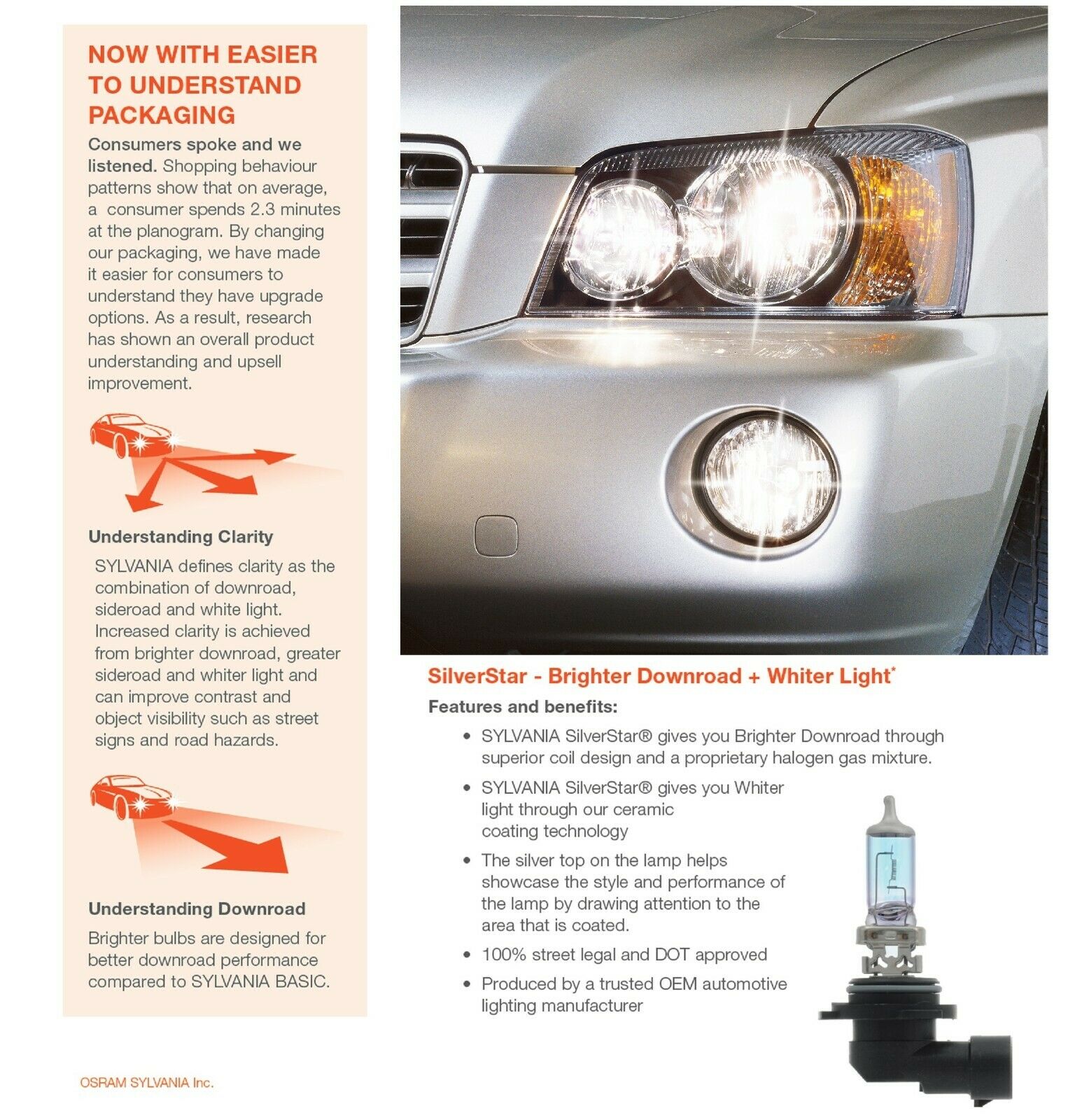 NOW WITH EASIER TO UNDERSTAND PACKAGING

Consumers spoke and we listened. Shopping behaviour patterns show that on average, a consumer spends 2.3 minutes at the planogram. By changing our packaging, we have made it easier for consumers to understand they have upgrade options. As a result, research has shown an overall product understanding and upsell improvement.

Understanding Clarity

SYLVANIA defines clarity as the combination of downroad, sideroad and white light. Increased clarity is achieved from brighter downroad, greater sideroad and whiter light and can improve contrast and object visibility such as street signs and road hazards.

Understanding Downroad

Brighter bulbs are designed for better downroad performance compared to SYLVANIA BASIC.

OSRAM SYLVANIA Inc.

SilverStar - Brighter Downroad + Whiter Light*

Features and benefits:

• SYLVANIA SilverStar® gives you Brighter Downroad through superior coil design and a proprietary halogen gas mixture.
• SYLVANIA SilverStar® gives you Whiter light through our ceramic coating technology
• The silver top on the lamp helps showcase the style and performance of the lamp by drawing attention to the area that is coated.
• 100% street legal and DOT approved
• Produced by a trusted OEM automotive lighting manufacturer