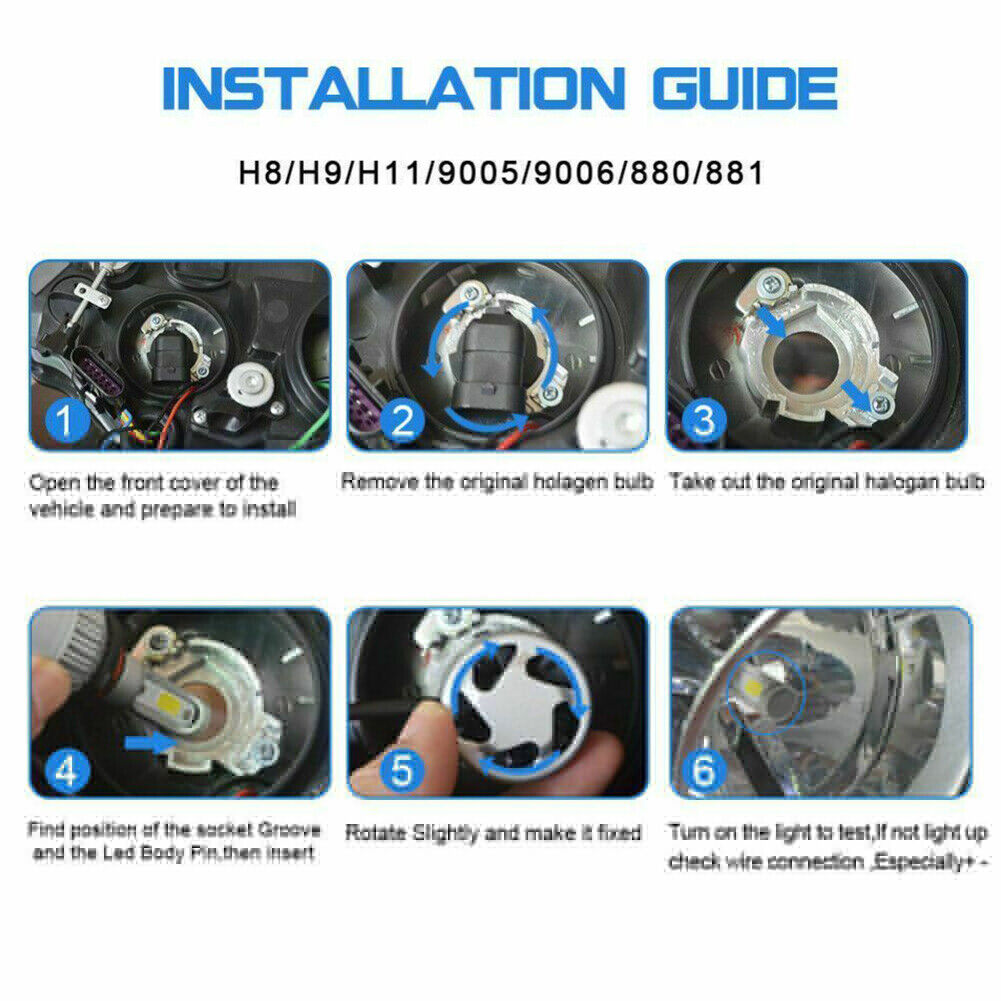 INSTALLATION GUIDE

H8/H9/H11/9005/9006/880/881

1

Open the front cover of the vehicle and prepare to install

2

Remove the original holagen bulb

3

Take out the original halogan bulb

4

Find position of the socket Groove and the Led Body Pin,then insert

5

Rotate Slightly and make it fixed

6

Turn on the light to test,If not light up check wire connection ,Especially+ -