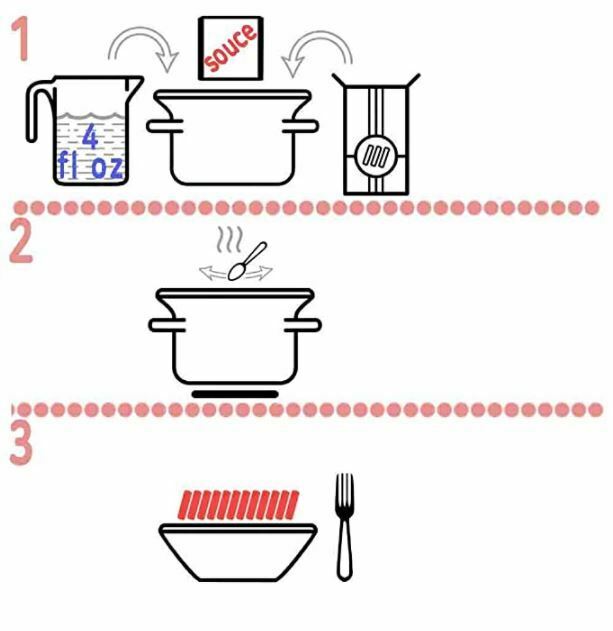 1

4 fl oz

souce

2

3