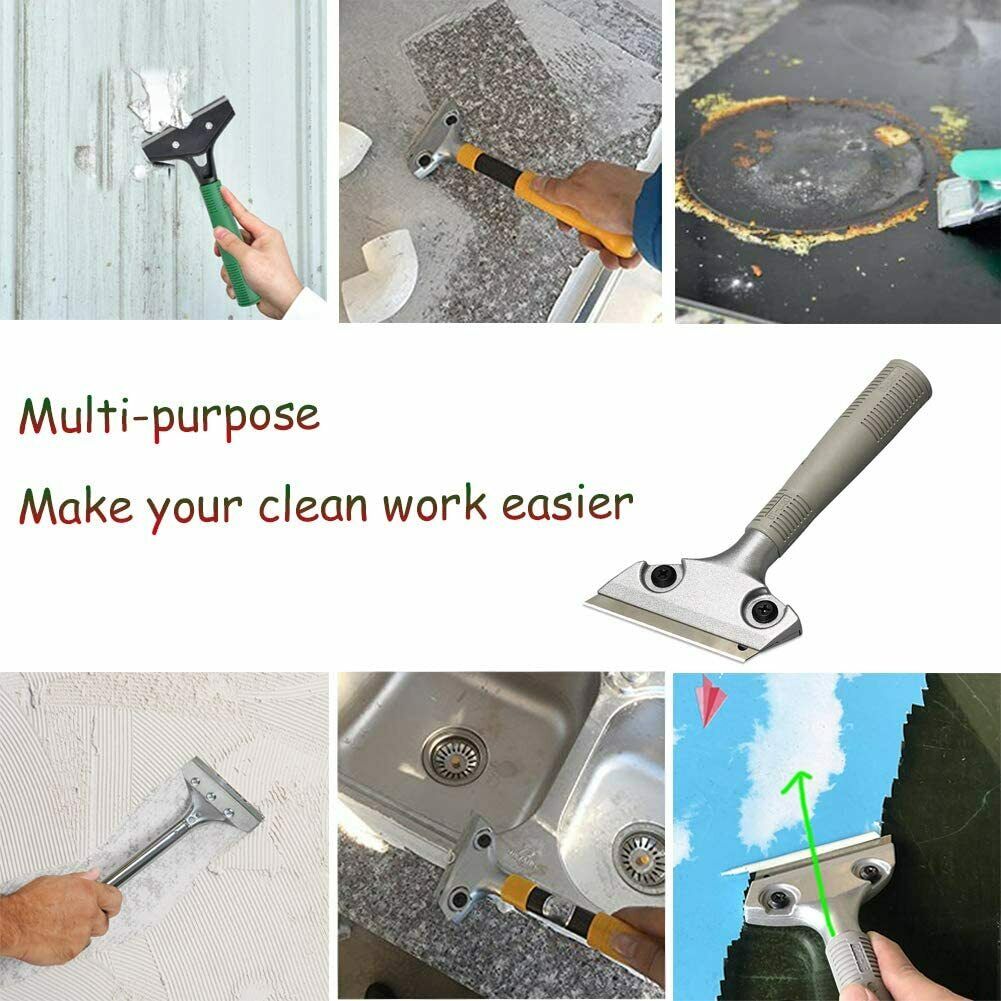 Multi-purpose
Make your clean work easier