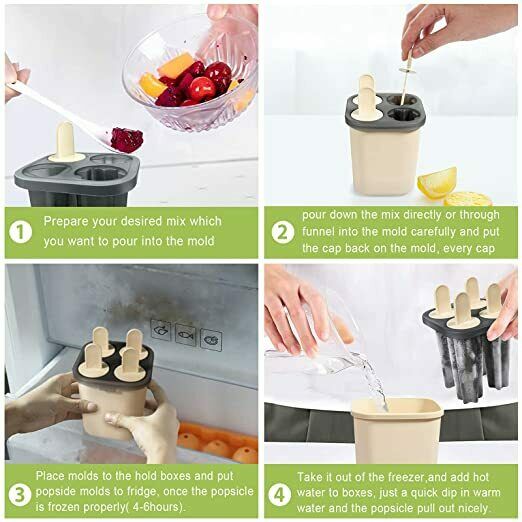 1 Prepare your desired mix which you want to pour into the mold

2 pour down the mix directly or through funnel into the mold carefully and put the cap back on the mold, every cap

3 Place molds to the hold boxes and put popside molds to fridge, once the popsicle is frozen properly( 4-6hours).

4 Take it out of the freezer,and add hot water to boxes, just a quick dip in warm water and the popsicle pull out nicely.