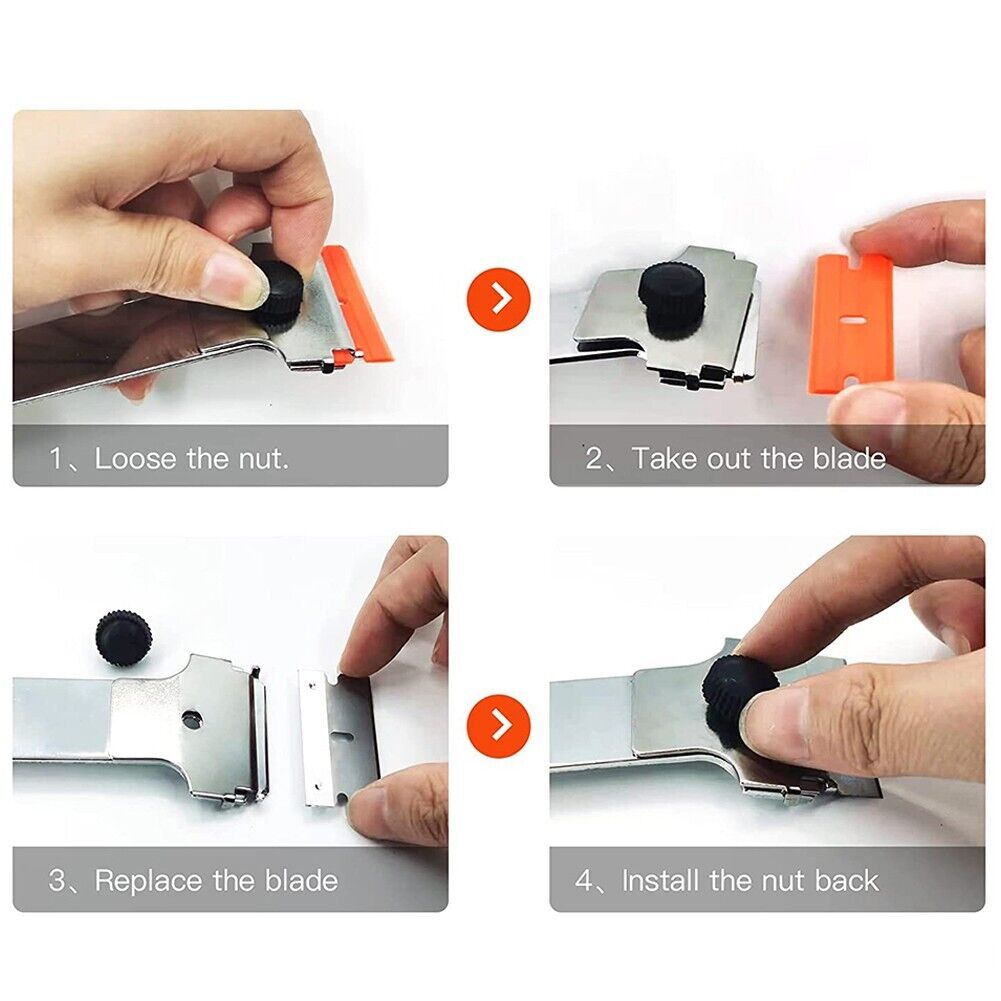 1、Loose the nut.

2、Take out the blade

3、Replace the blade

4、Install the nut back